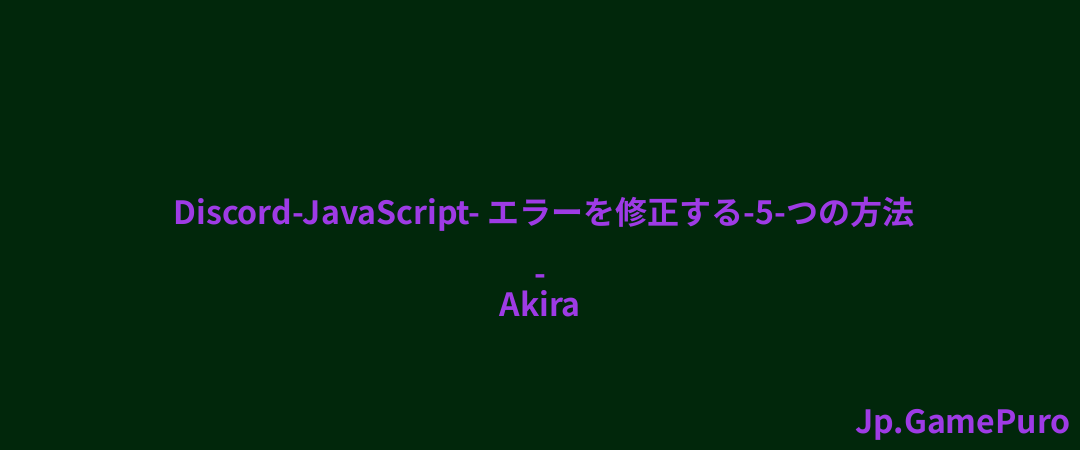 Discord-JavaScript- エラーを修正する-5-つの方法

-
Akira

Jp.GamePuro