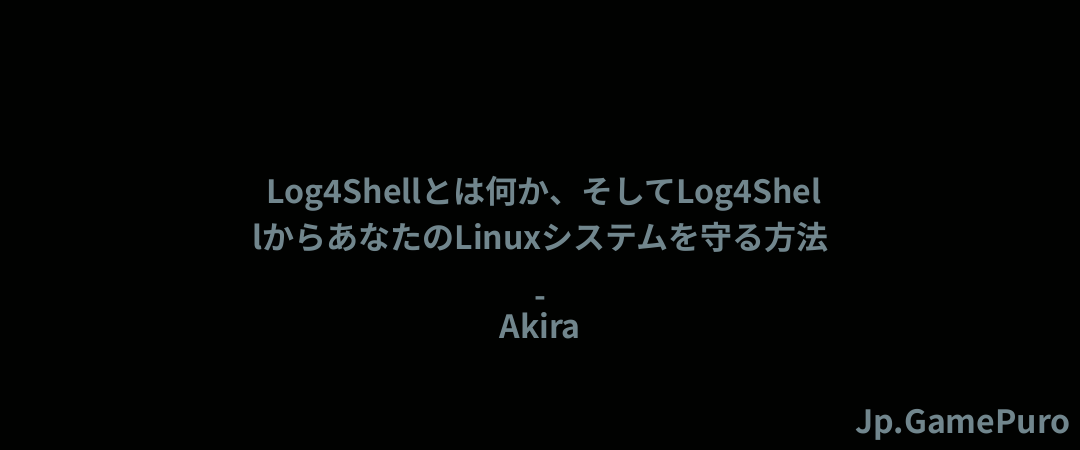 Log4Shellとは何か、そしてLog4ShellからあなたのLinuxシステムを守る方法

-
Akira

Jp.GamePuro